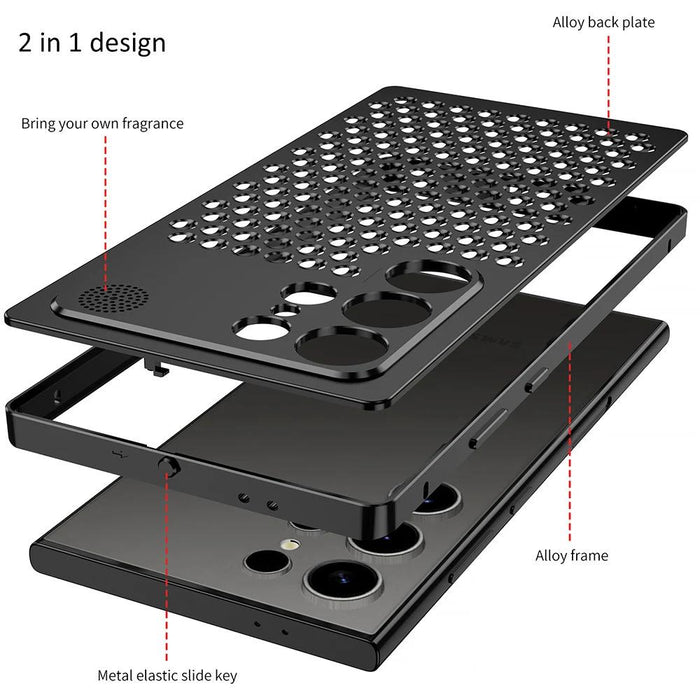 2 in 1 design

Alloy back plate

Bring your own fragrance

Alloy frame

Metal elastic slide key