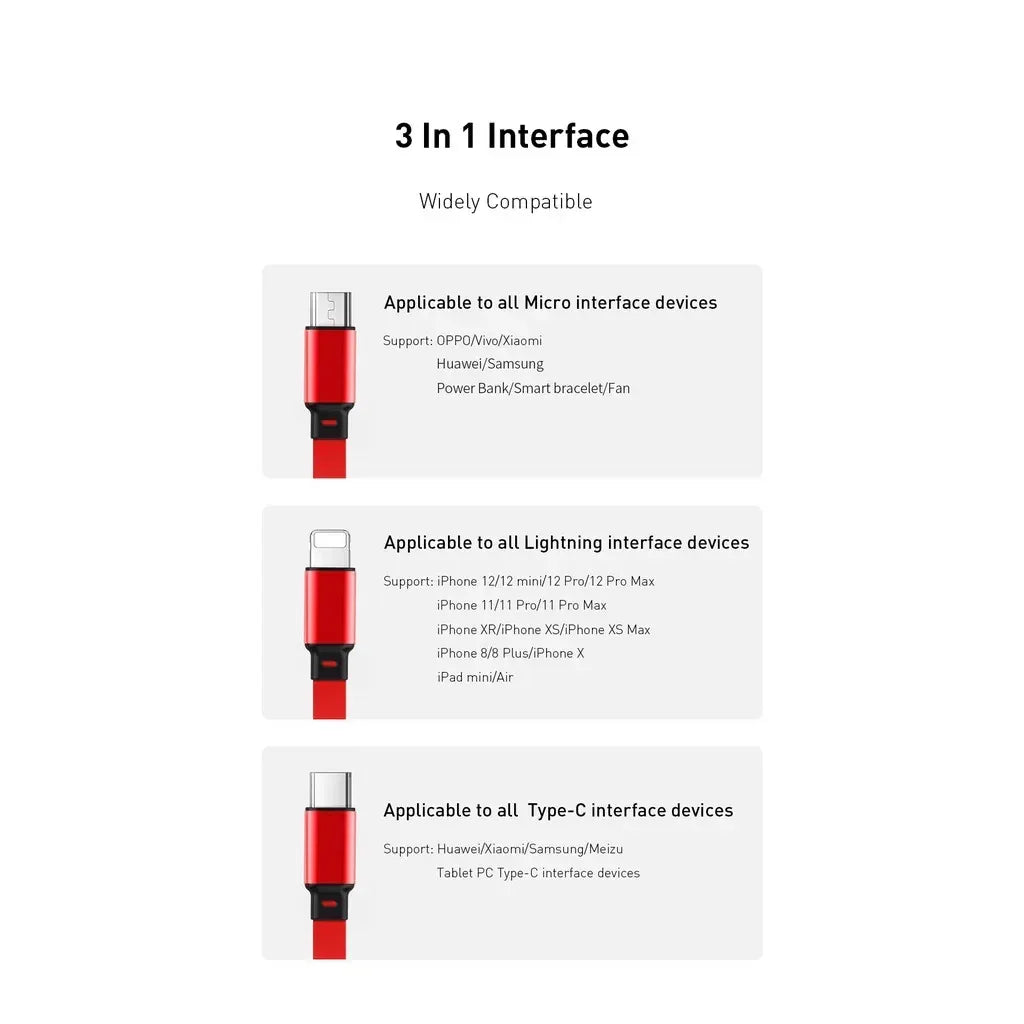 3 In 1 Interface

Widely Compatible

Applicable to all Micro interface devices

Support: OPPO/Vivo/Xiaomi
Huawei/Samsung
Power Bank/Smart bracelet/Fan

Applicable to all Lightning interface devices

Support: iPhone 12/12 mini/12 Pro/12 Pro Max
iPhone 11/11 Pro/11 Pro Max
iPhone XR/iPhone XS/iPhone XS Max
iPhone 8/8 Plus/iPhone X
iPad mini/Air

Applicable to all Type-C interface devices

Support: Huawei/Xiaomi/Samsung/Meizu
Tablet PC Type-C interface devices