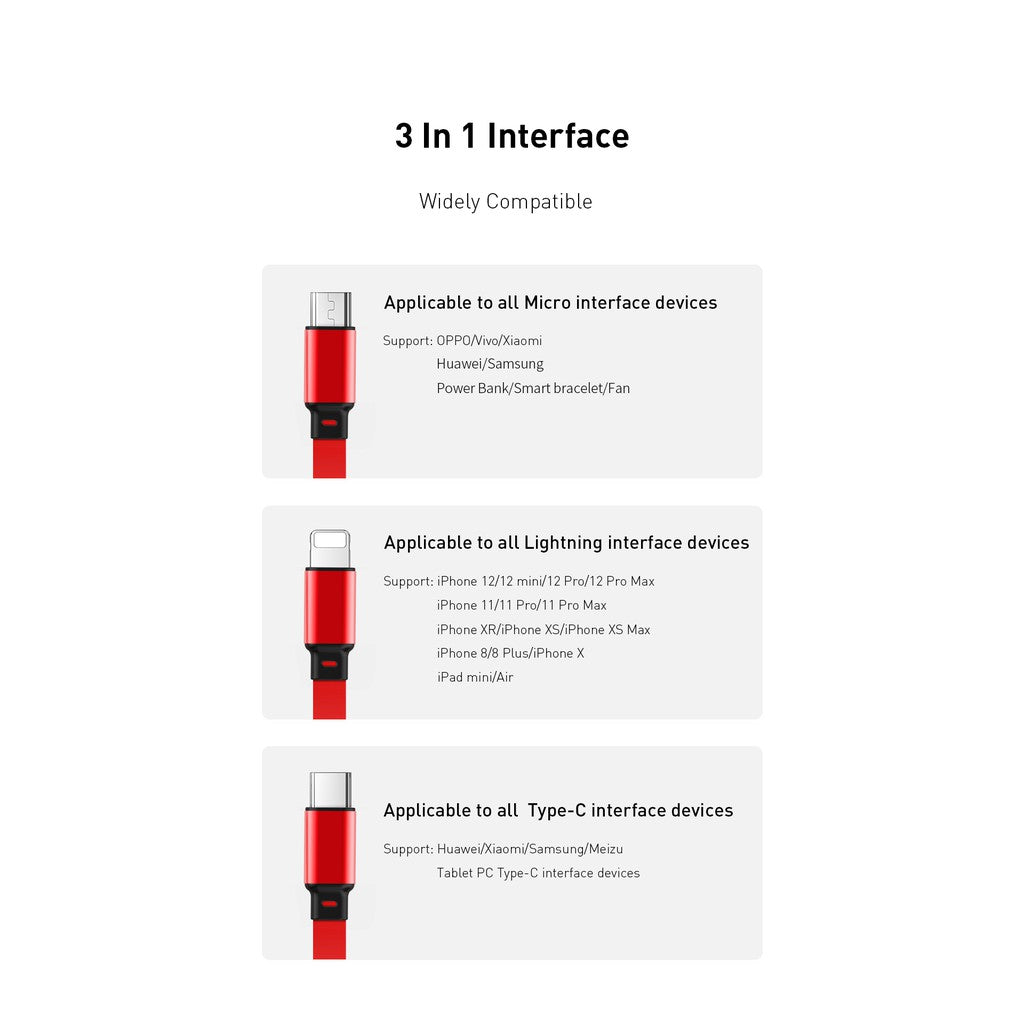 3 In 1 Interface

Widely Compatible

Applicable to all Micro interface devices

Support: OPPO/Vivo/Xiaomi
Huawei/Samsung
Power Bank/Smart bracelet/Fan

Applicable to all Lightning interface devices

Support: iPhone 12/12 mini/12 Pro/12 Pro Max
iPhone 11/11 Pro/11 Pro Max
iPhone XR/iPhone XS/iPhone XS Max
iPhone 8/8 Plus/iPhone X
iPad mini/Air

Applicable to all Type-C interface devices

Support: Huawei/Xiaomi/Samsung/Meizu
Tablet PC Type-C interface devices