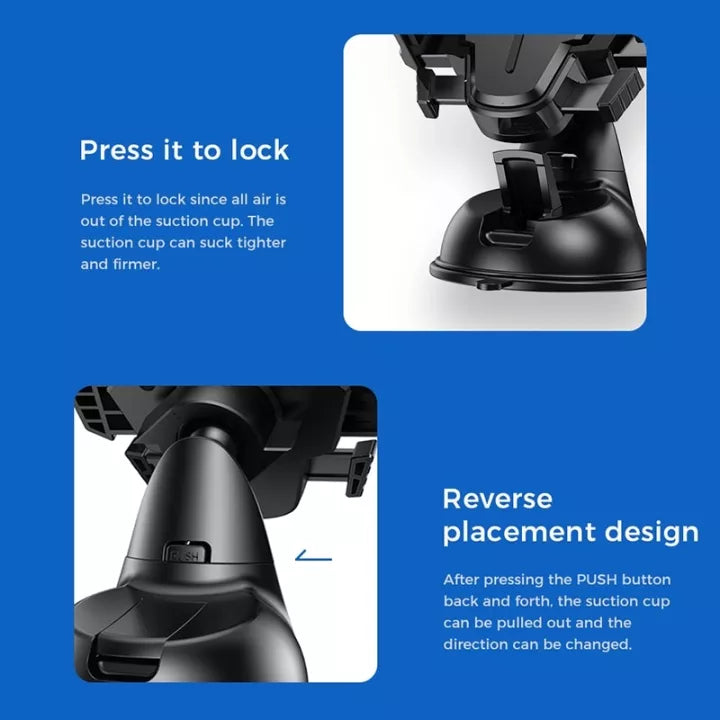 Press it to lock

Press it to lock since all air is out of the suction cup. The suction cup can suck tighter and firmer.

PUSH

Reverse placement design

After pressing the PUSH button back and forth, the suction cup can be pulled out and the direction can be changed.