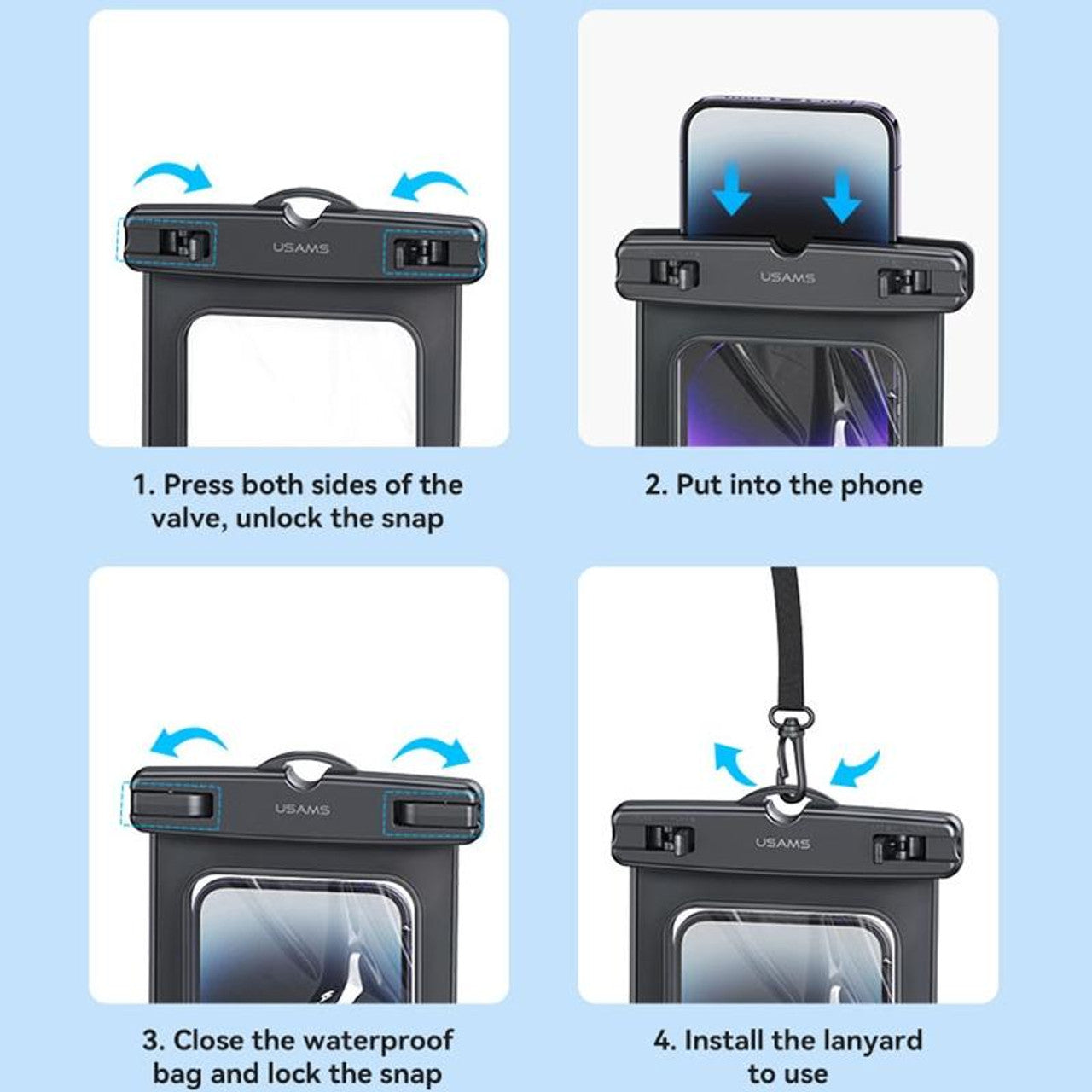 USAMS

1. Press both sides of the valve, unlock the snap

USAMS

2. Put into the phone

USAMS

3. Close the waterproof bag and lock the snap

USAMS

4. Install the lanyard to use