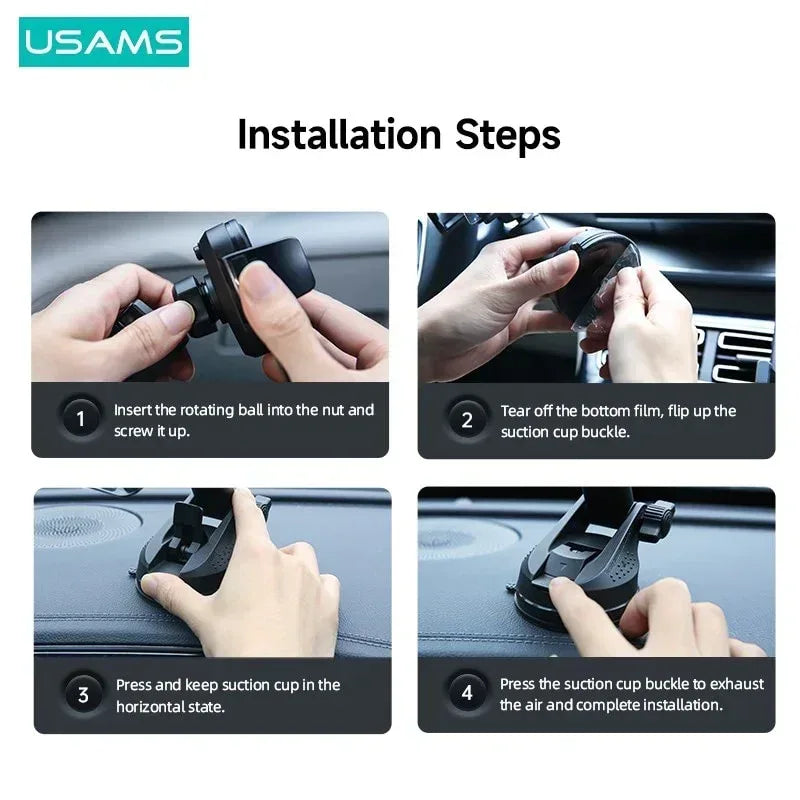 USAMS

Installation Steps

1 Insert the rotating ball into the nut and screw it up.

2 Tear off the bottom film, flip up the suction cup buckle.

3 Press and keep suction cup in the horizontal state.

4 Press the suction cup buckle to exhaust the air and complete installation.