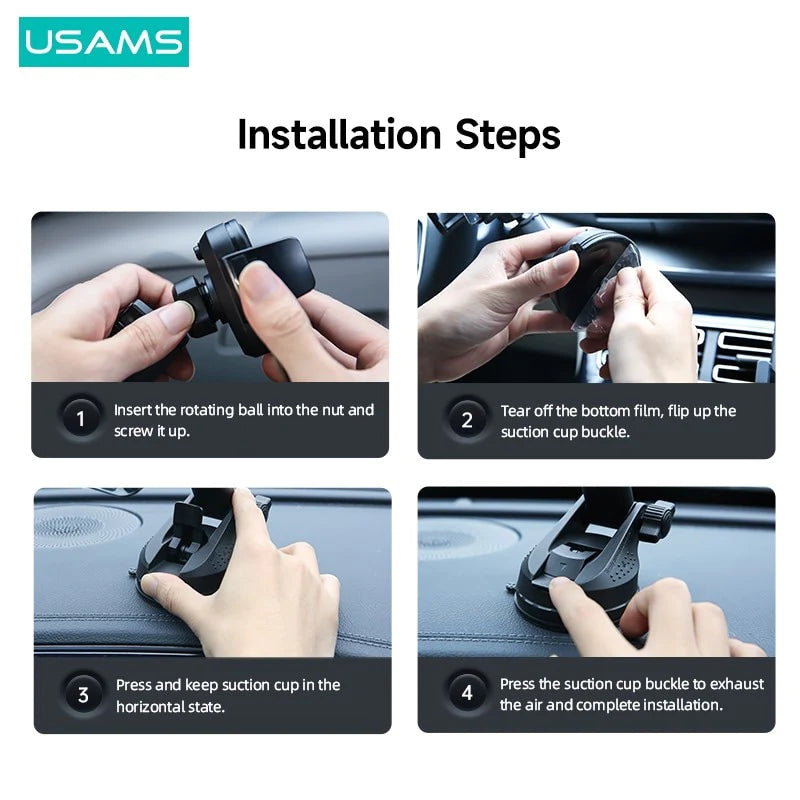 USAMS

Installation Steps

1 Insert the rotating ball into the nut and screw it up.

2 Tear off the bottom film, flip up the suction cup buckle.

3 Press and keep suction cup in the horizontal state.

4 Press the suction cup buckle to exhaust the air and complete installation.