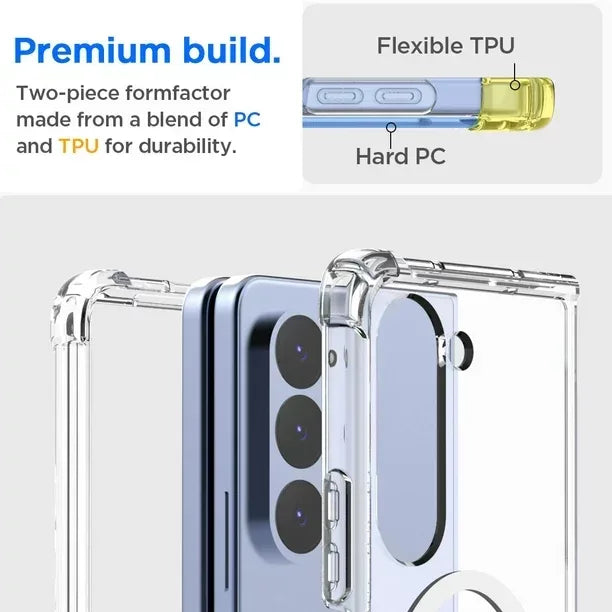 Premium build.

Two-piece formfactor made from a blend of PC and TPU for durability.

Flexible TPU

Hard PC