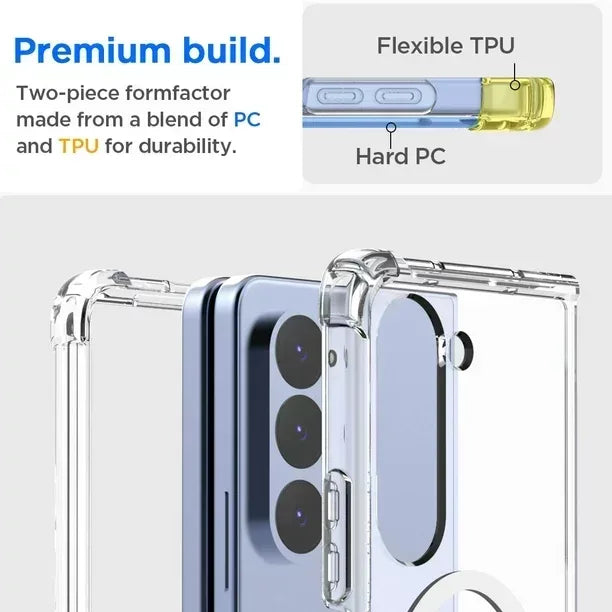 Premium build.

Two-piece formfactor made from a blend of PC and TPU for durability.

Flexible TPU

Hard PC