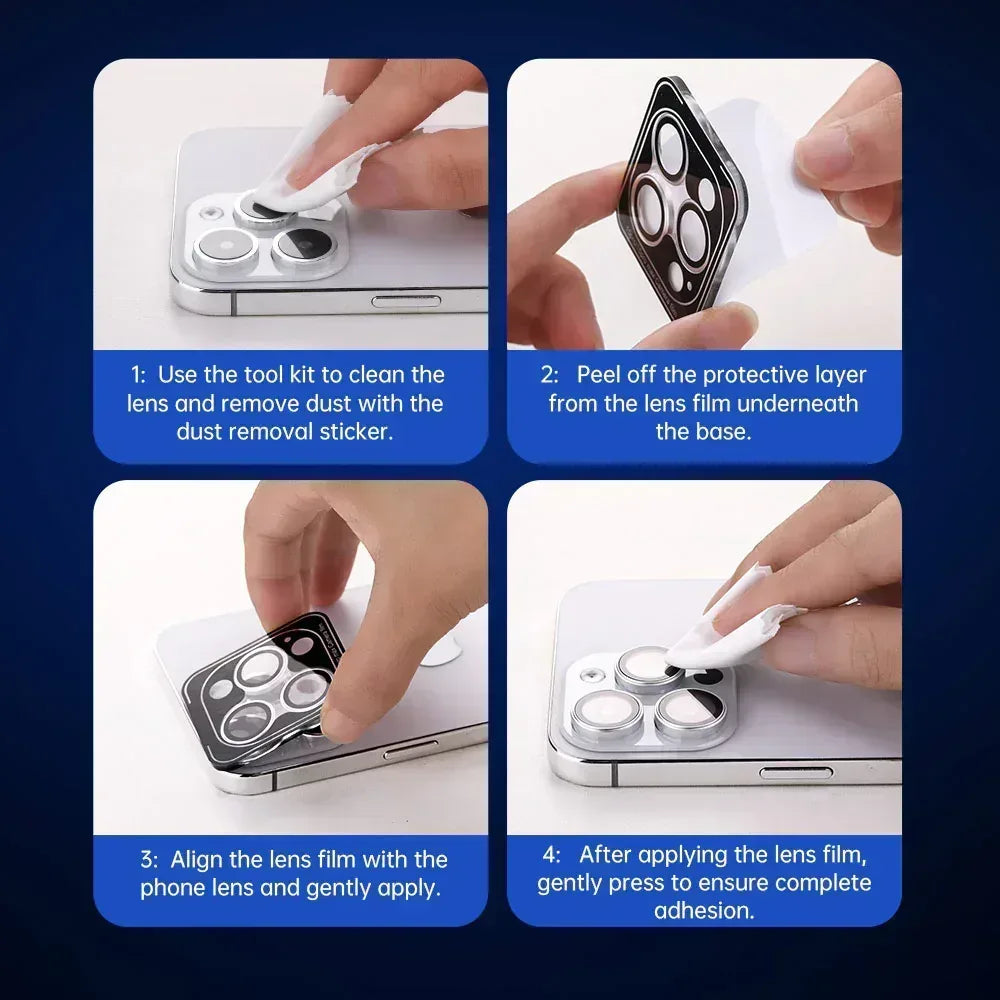 1: Use the tool kit to clean the lens and remove dust with the dust removal sticker.

2: Peel off the protective layer from the lens film underneath the base.

3: Align the lens film with the phone lens and gently apply.

4: After applying the lens film, gently press to ensure complete adhesion.