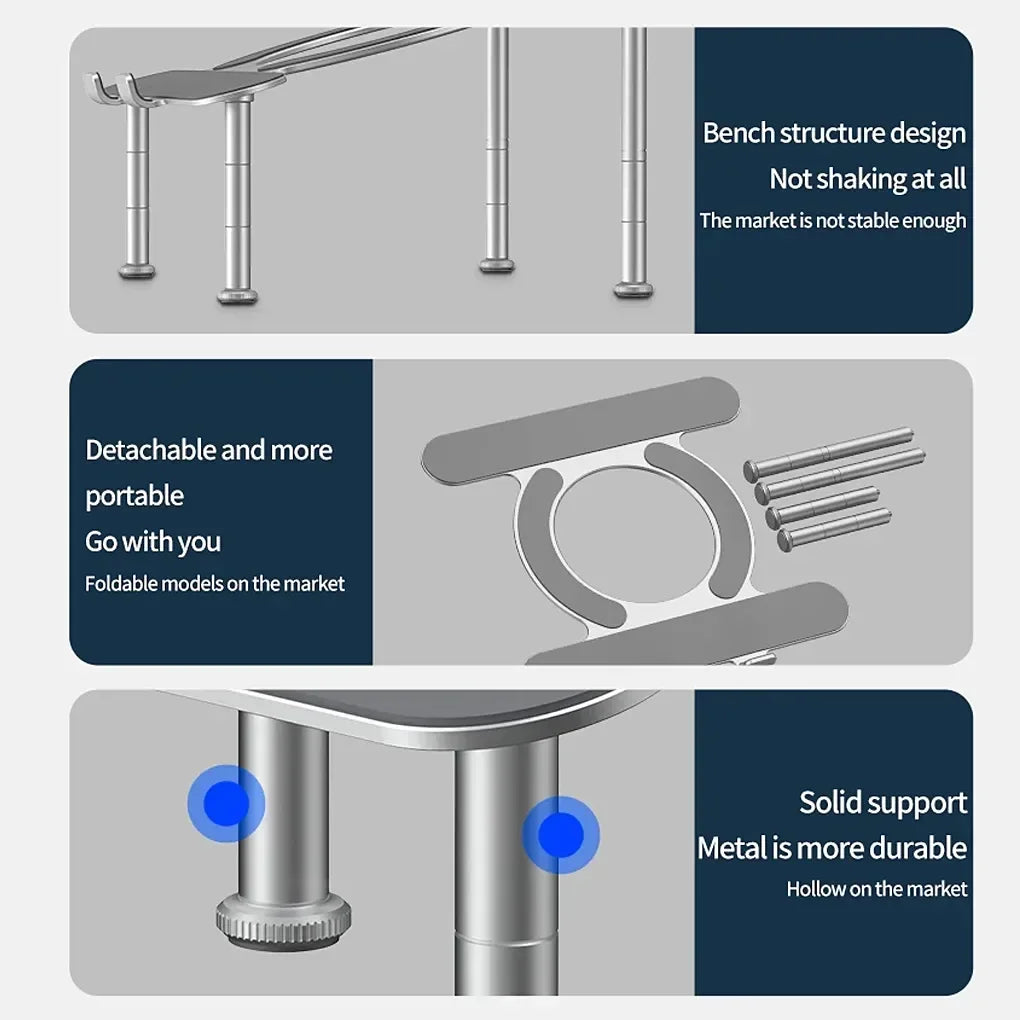 Bench structure design
Not shaking at all
The market is not stable enough

Detachable and more portable
Go with you
Foldable models on the market

Solid support
Metal is more durable
Hollow on the market