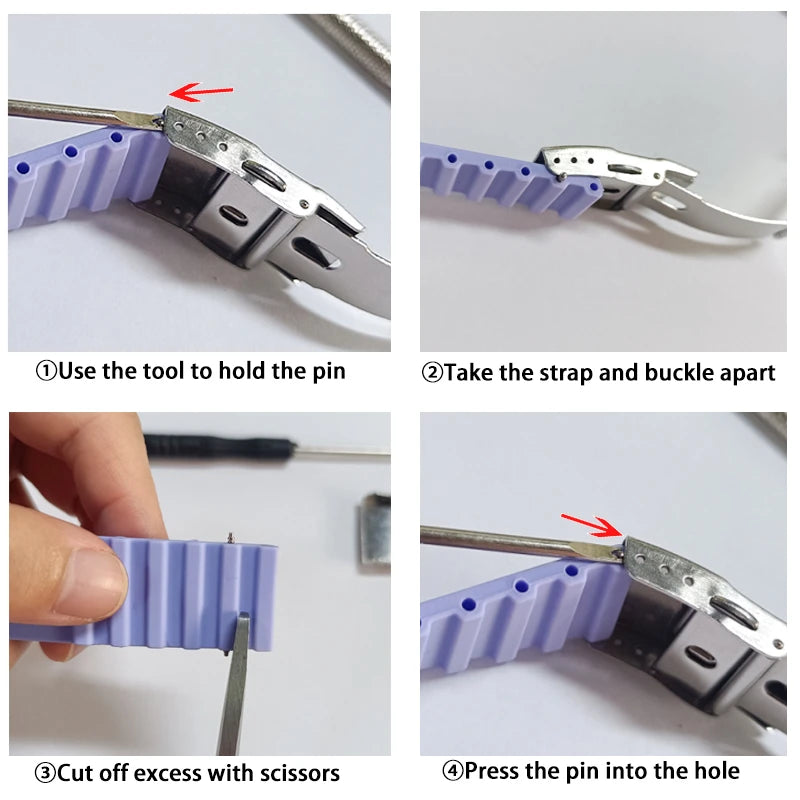 ①Use the tool to hold the pin

②Take the strap and buckle apart

③Cut off excess with scissors

④Press the pin into the hole