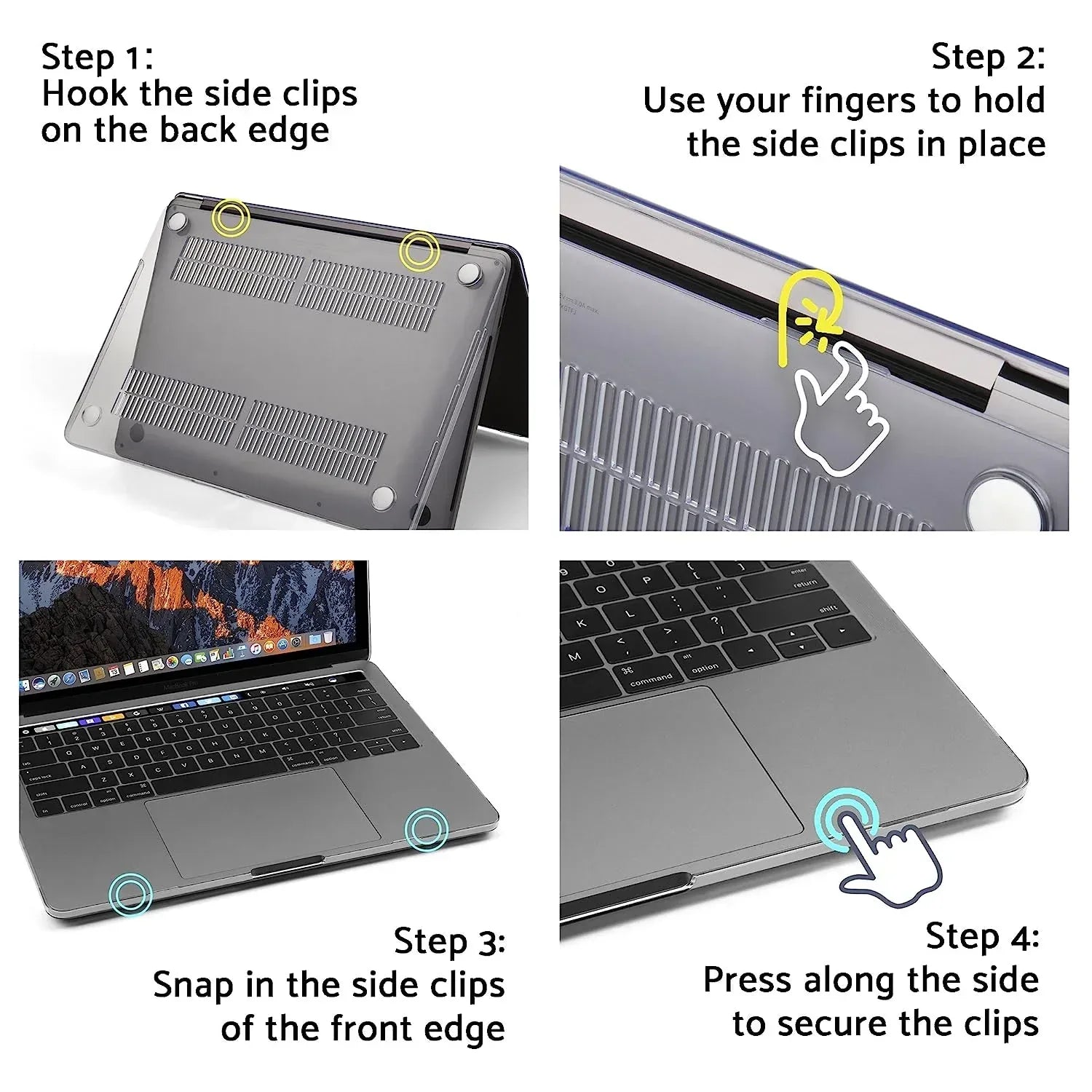 Step 1:
Hook the side clips on the back edge

Step 2:
Use your fingers to hold the side clips in place

Step 3:
Snap in the side clips of the front edge

Step 4:
Press along the side to secure the clips