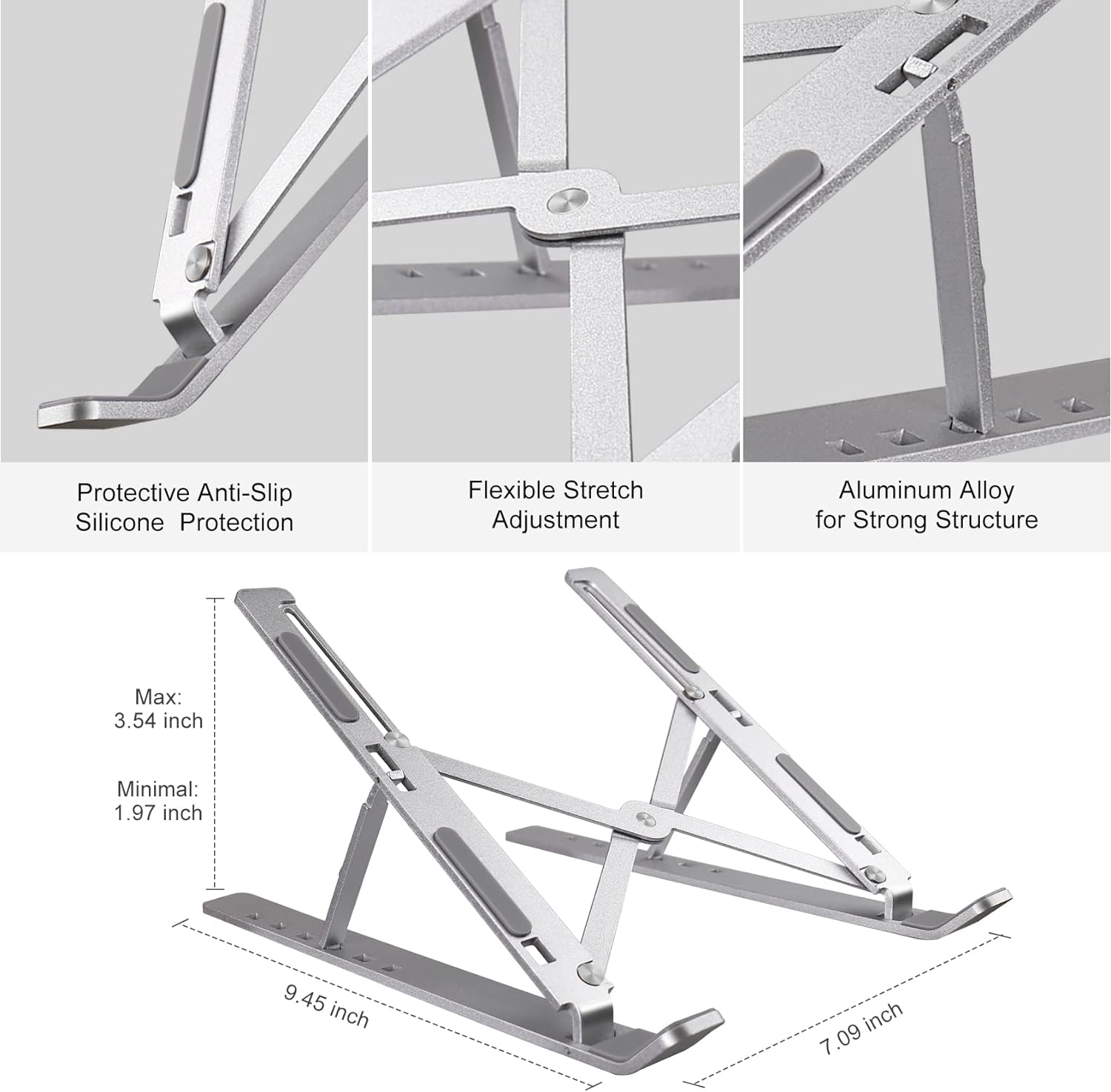 Protective Anti-Slip Silicone Protection

Flexible Stretch Adjustment

Aluminum Alloy for Strong Structure

Max: 3.54 inch

Minimal: 1.97 inch

9.45 inch

7.09 inch