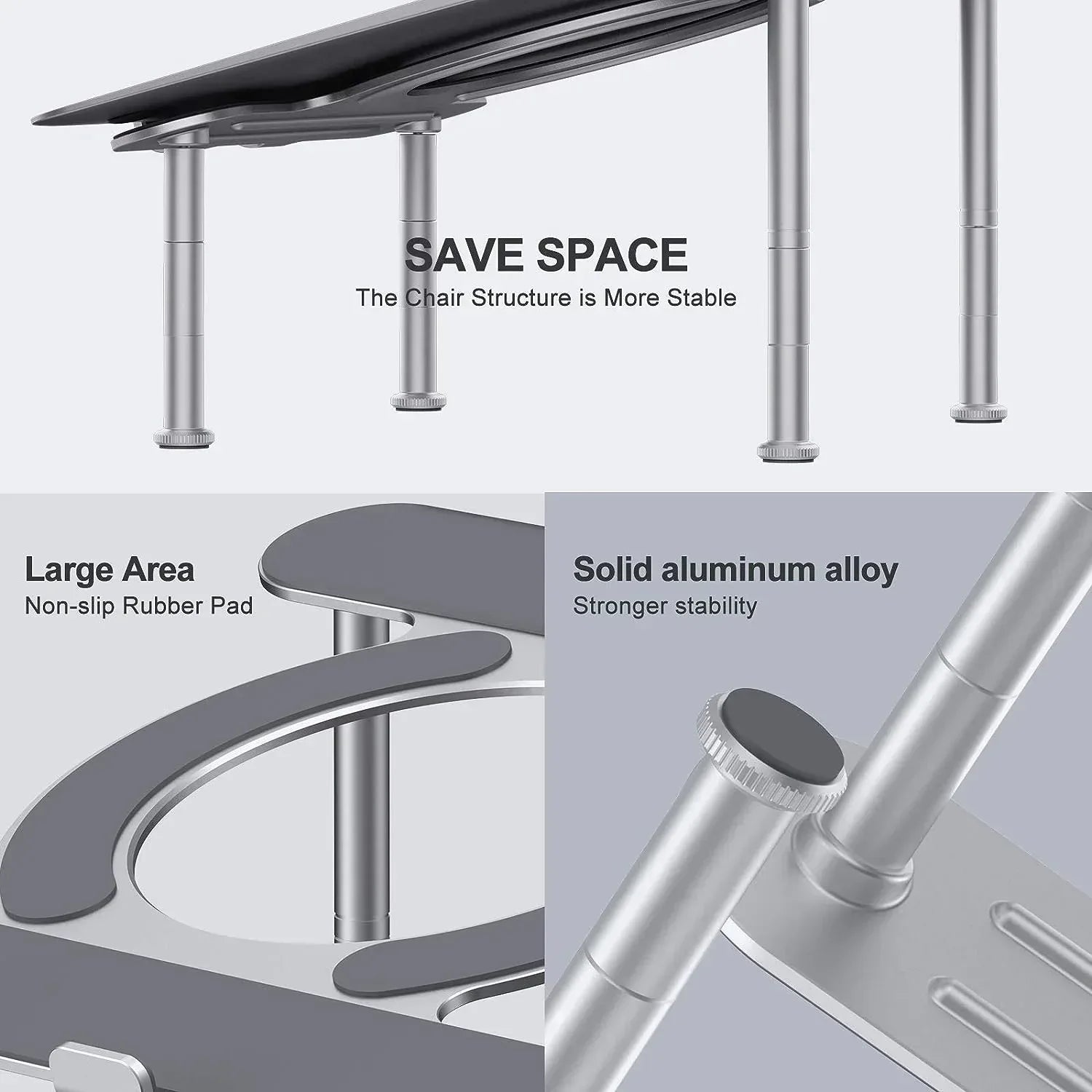 SAVE SPACE
The Chair Structure is More Stable

Large Area
Non-slip Rubber Pad

Solid aluminum alloy
Stronger stability