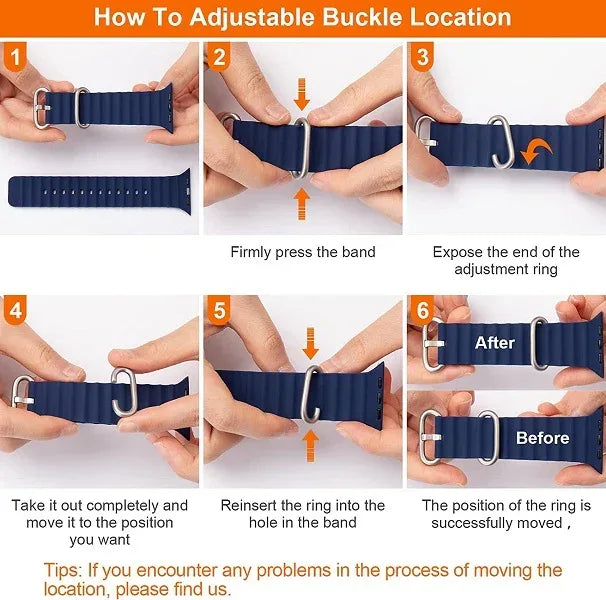 How To Adjustable Buckle Location

1

2

Firmly press the band

3

Expose the end of the adjustment ring

4

Take it out completely and move it to the position you want

5

Reinsert the ring into the hole in the band

6

After

Before

The position of the ring is successfully moved ,

Tips: If you encounter any problems in the process of moving the location, please find us.