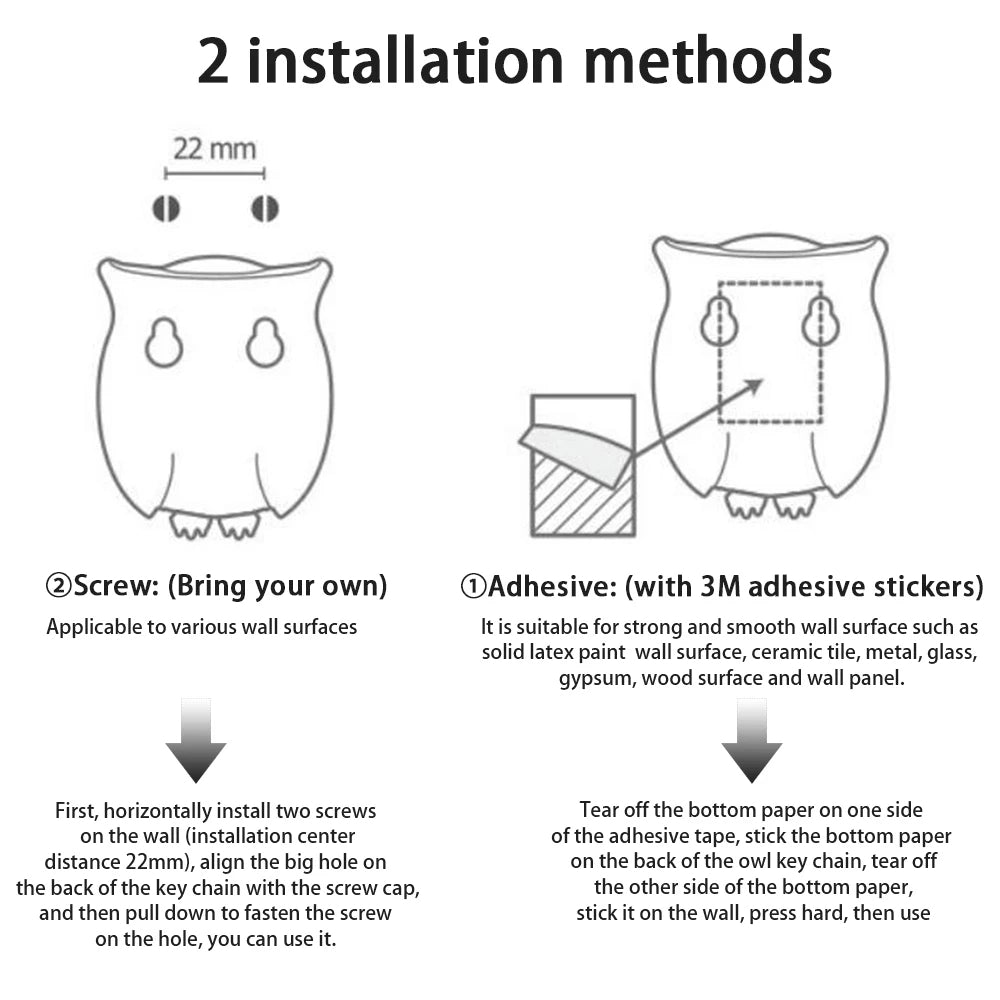 2 installation methods

22 mm

②Screw: (Bring your own)

Applicable to various wall surfaces

First, horizontally install two screws on the wall (installation center distance 22mm), align the big hole on the back of the key chain with the screw cap, and then pull down to fasten the screw on the hole, you can use it.

①Adhesive: (with 3M adhesive stickers)

It is suitable for strong and smooth wall surface such as solid latex paint wall surface, ceramic tile, metal, glass, gypsum, wood surface and wall panel.

Tear off the bottom paper on one side of the adhesive tape, stick the bottom paper on the back of the owl key chain, tear off the other side of the bottom paper, stick it on the wall, press hard, then use